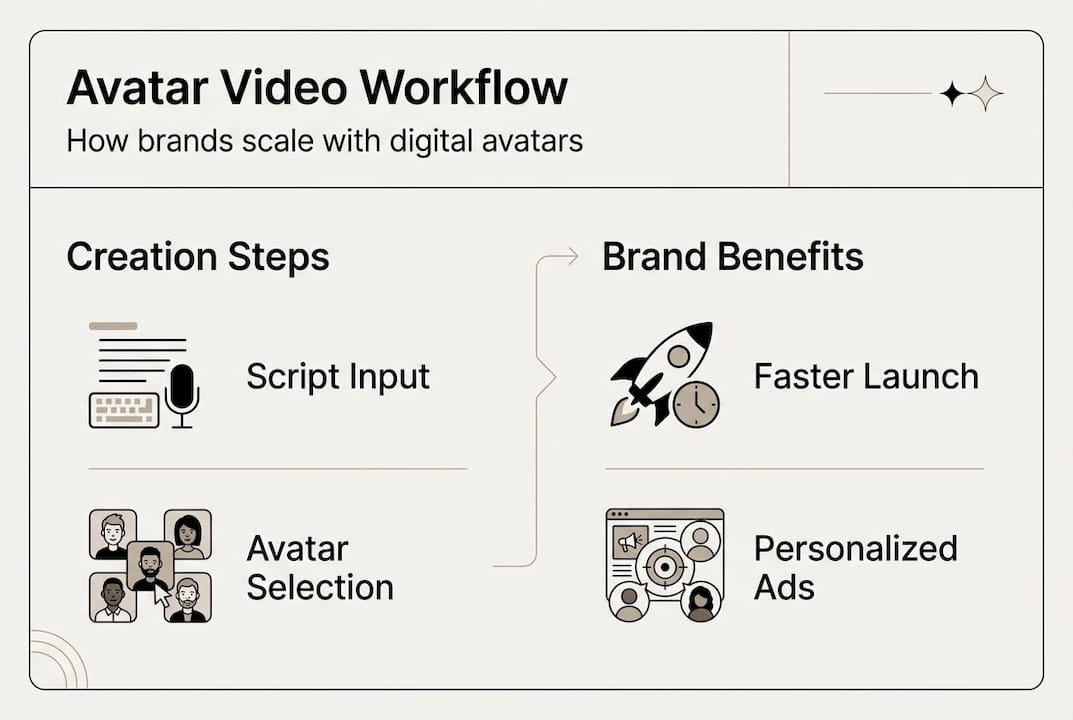 Avatar Video Workflow

How brands scale with digital avatars

Creation Steps

Script Input

Avatar Selection

Brand Benefits

Faster Launch

Personalized Ads