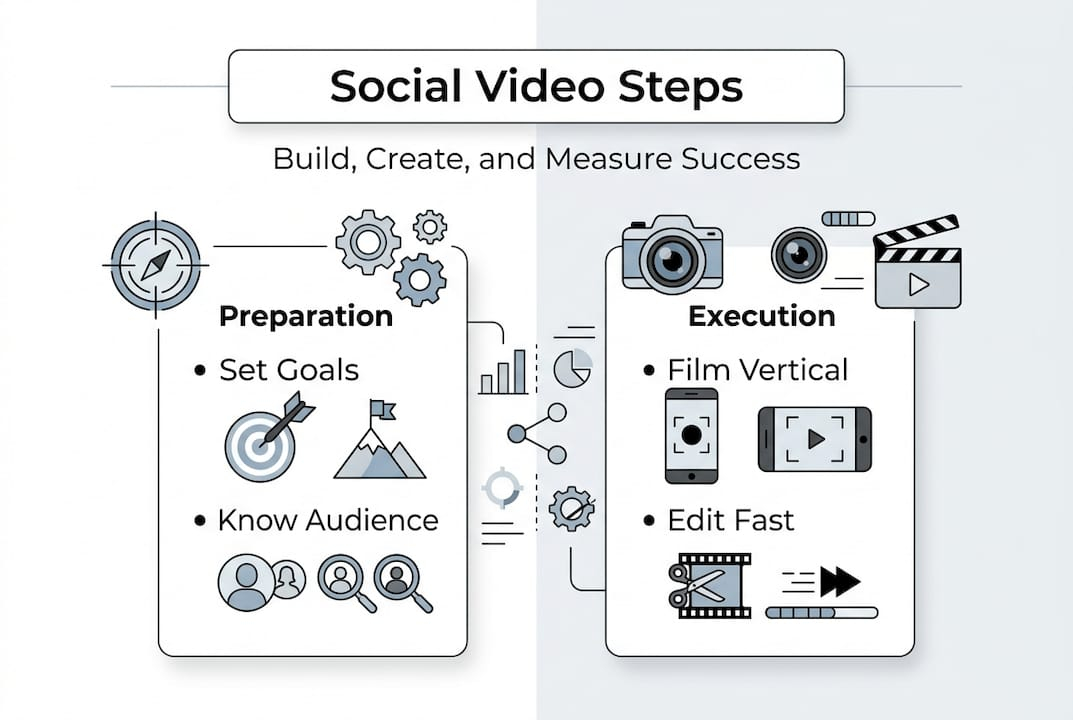 Social Video Steps

Build, Create, and Measure Success

Preparation

• Set Goals

• Know Audience

Execution

• Film Vertical

• Edit Fast