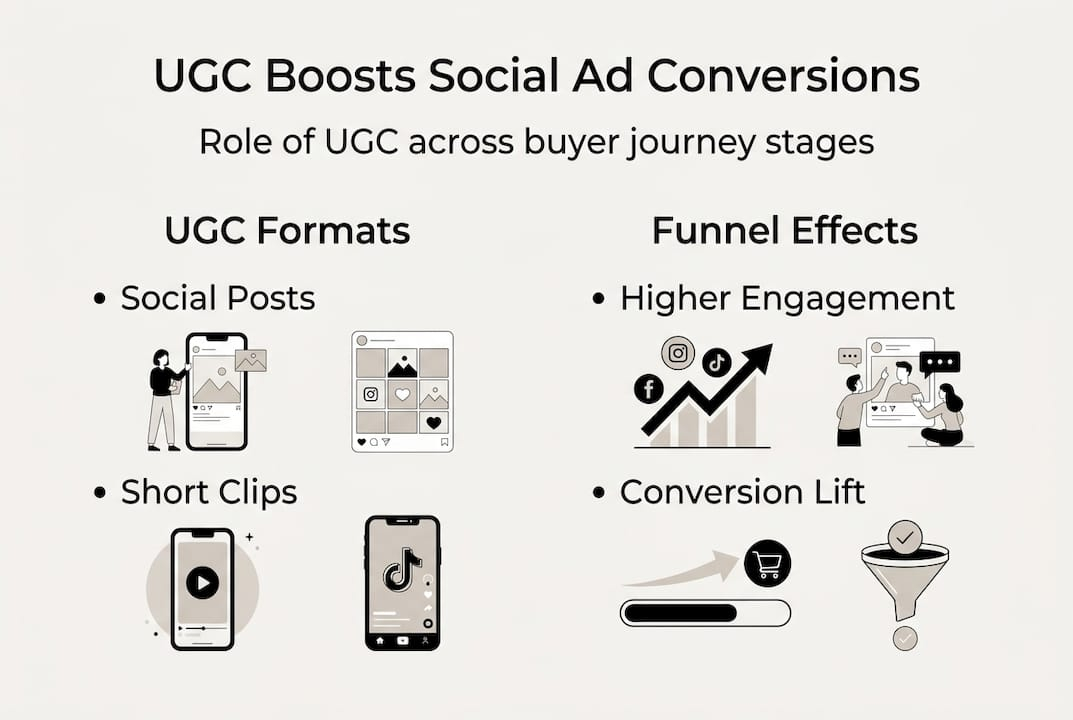 UGC Boosts Social Ad Conversions

Role of UGC across buyer journey stages

UGC Formats

• Social Posts

• Short Clips

Funnel Effects

• Higher Engagement

• Conversion Lift